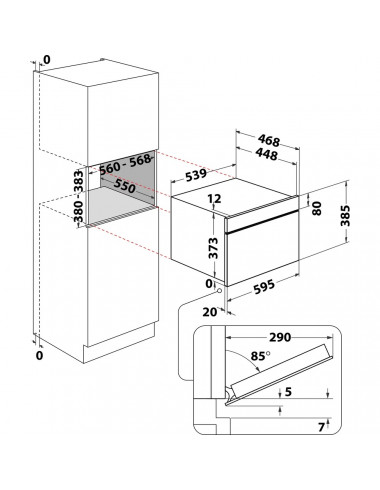 0
560 - 568
380 - 383
550
0
468
448
539
12
80
385
373
0
595
20
290
85°
5
7