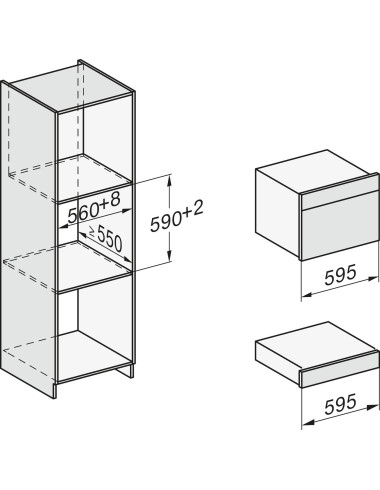 560+8
≥ 550
590+2
595
595