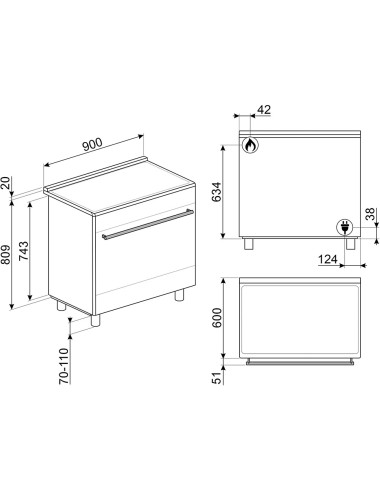 900
20
809
743
70-110
42
634
38
124
600
51