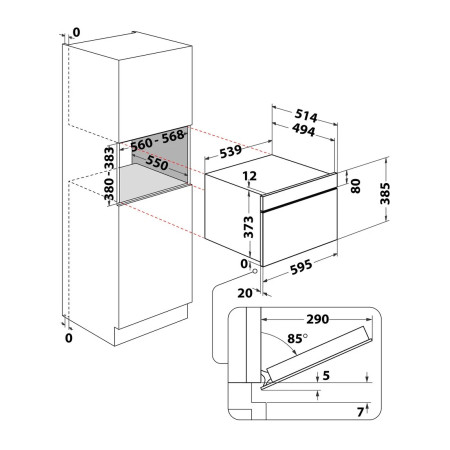 0
560 - 568
380 - 383
550
0
514
494
539
12
80
385
373
0
595
20
290
85°
5
7